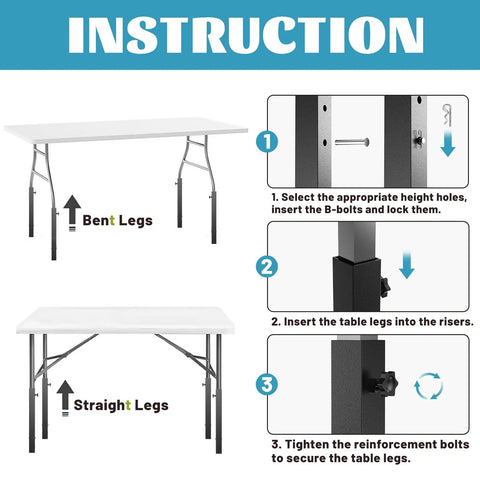 INSTRUCTION

Bent Legs

Straight Legs

1

1. Select the appropriate height holes, insert the B-bolts and lock them.

2

2. Insert the table legs into the risers.

3

3. Tighten the reinforcement bolts to secure the table legs.