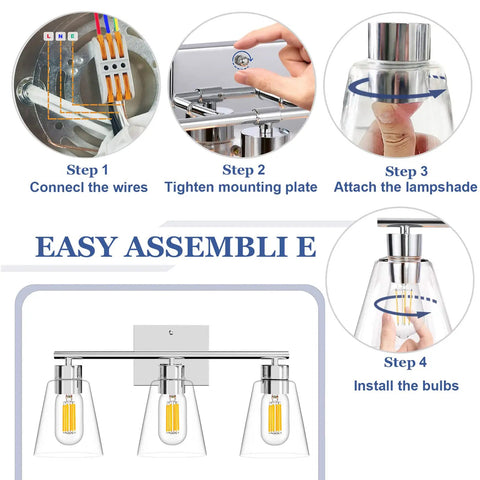 L N E

Step 1
Connecl the wires

Step 2
Tighten mounting plate

Step 3
Attach the lampshade

EASY ASSEMBLI E

Step 4
Install the bulbs