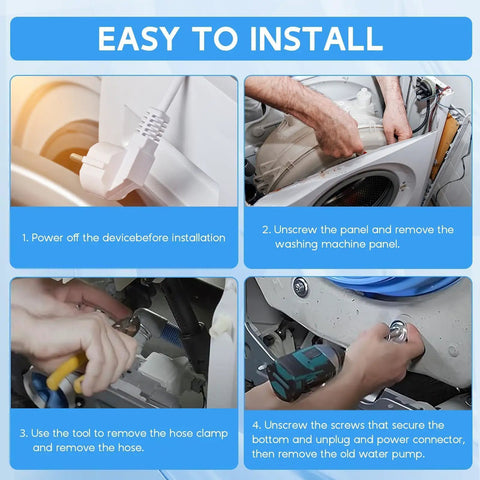 EASY TO INSTALL

1. Power off the devicebefore installation

2. Unscrew the panel and remove the washing machine panel.

3. Use the tool to remove the hose clamp and remove the hose.

4. Unscrew the screws that secure the bottom and unplug and power connector, then remove the old water pump.