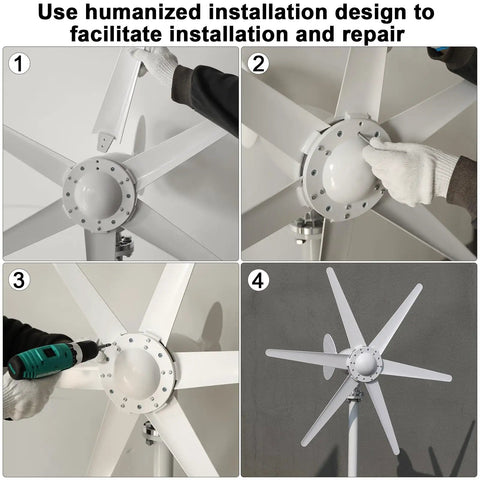 Use humanized installation design to facilitate installation and repair

1

2

3

4