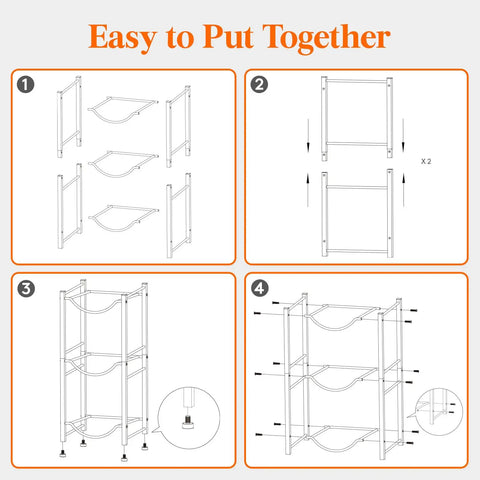 Easy to Put Together

1

2

X 2

3

4