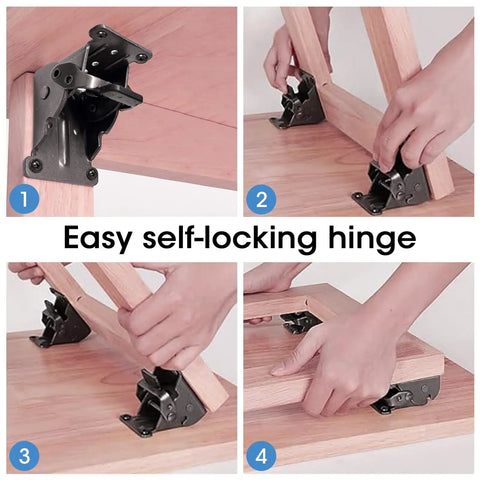 1

2

Easy self-locking hinge

3

4