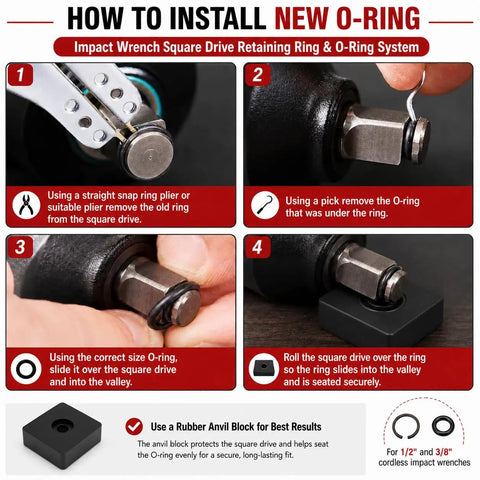 HOW TO INSTALL NEW O-RING

Impact Wrench Square Drive Retaining Ring & O-Ring System

1

Using a straight snap ring plier or suitable plier remove the old ring from the square drive.

2

Using a pick remove the O-ring that was under the ring.

3

Using the correct size O-ring, slide it over the square drive and into the valley.

4

Roll the square drive over the ring so the ring slides into the valley and is seated securely.

Use a Rubber Anvil Block for Best Results

The anvil block protects the square drive and helps seat the O-ring evenly for a secure, long-lasting fit.

For 1/2" and 3/8" cordless impact wrenches