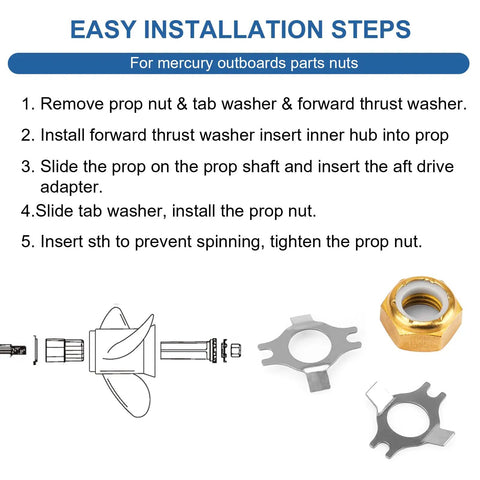 EASY INSTALLATION STEPS

For mercury outboards parts nuts

1. Remove prop nut & tab washer & forward thrust washer.

2. Install forward thrust washer insert inner hub into prop

3. Slide the prop on the prop shaft and insert the aft drive adapter.

4.Slide tab washer, install the prop nut.

5. Insert sth to prevent spinning, tighten the prop nut.