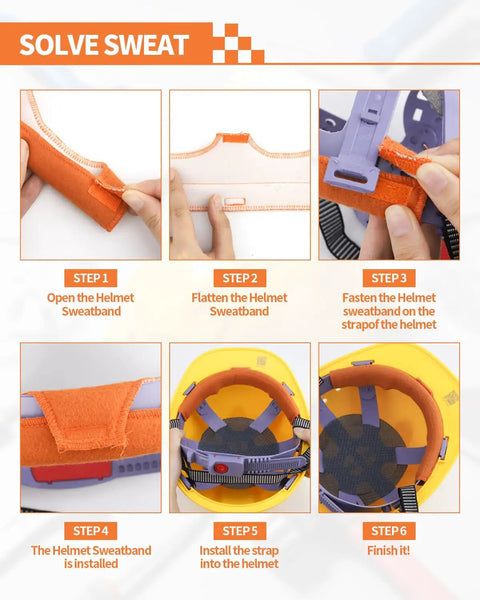 SOLVE SWEAT

STEP 1
Open the Helmet Sweatband

STEP 2
Flatten the Helmet Sweatband

STEP 3
Fasten the Helmet sweatband on the strapof the helmet

STEP 4
The Helmet Sweatband is installed

STEP 5
Install the strap into the helmet

STEP 6
Finish it!