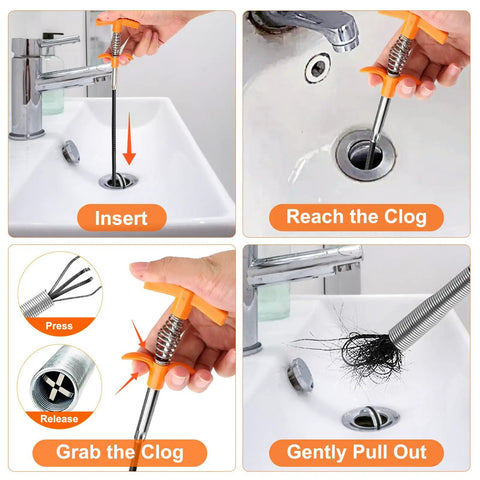 Insert

Reach the Clog

Press

Release

Grab the Clog

Gently Pull Out