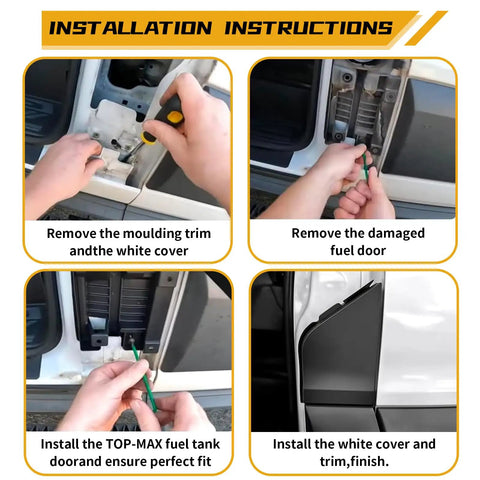 INSTALLATION INSTRUCTIONS

Remove the moulding trim andthe white cover

Remove the damaged fuel door

Install the TOP-MAX fuel tank doorand ensure perfect fit

Install the white cover and trim,finish.