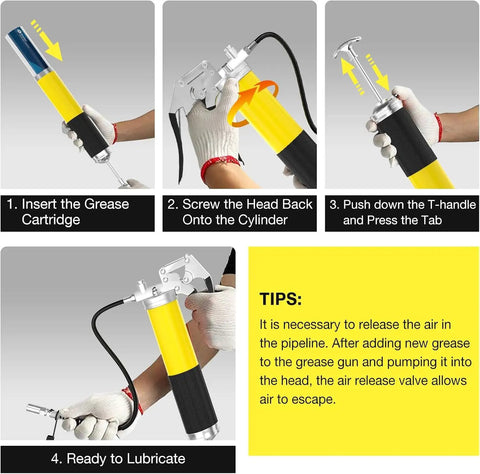 1. Insert the Grease Cartridge

2. Screw the Head Back Onto the Cylinder

3. Push down the T-handle and Press the Tab

4. Ready to Lubricate

TIPS:

It is necessary to release the air in the pipeline. After adding new grease to the grease gun and pumping it into the head, the air release valve allows air to escape.