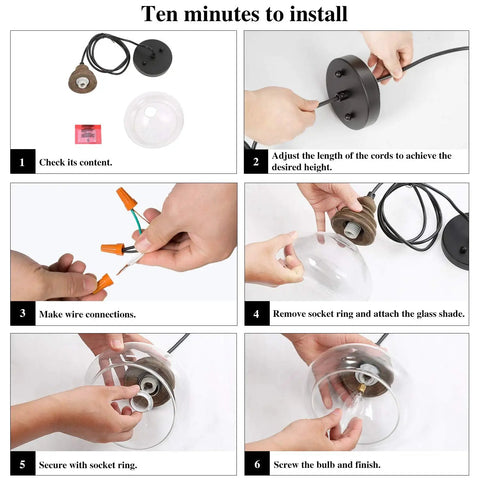 Ten minutes to install

1 Check its content.

2 Adjust the length of the cords to achieve the desired height.

3 Make wire connections.

4 Remove socket ring and attach the glass shade.

5 Secure with socket ring.

6 Screw the bulb and finish.