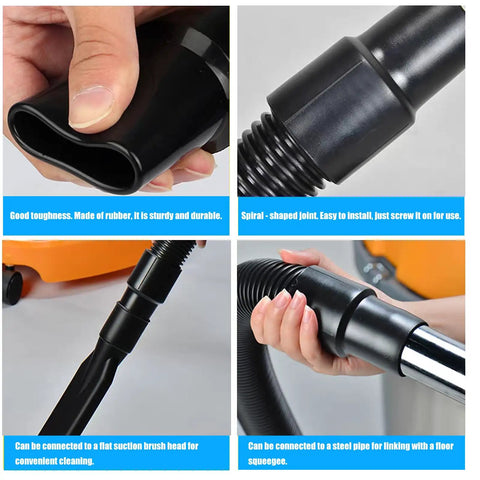 Good toughness. Made of rubber, it is sturdy and durable.

Spiral - shaped joint. Easy to install, just screw it on for use.

Can be connected to a flat suction brush head for convenient cleaning.

Can be connected to a steel pipe for linking with a floor squeegee.