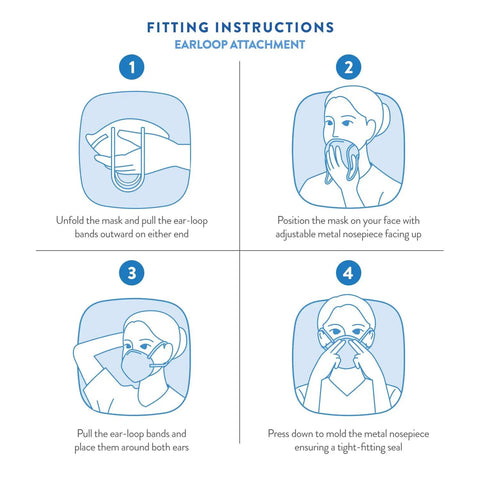 FITTING INSTRUCTIONS
EARLOOP ATTACHMENT

1
Unfold the mask and pull the ear-loop bands outward on either end

2
Position the mask on your face with adjustable metal nosepiece facing up

3
Pull the ear-loop bands and place them around both ears

4
Press down to mold the metal nosepiece ensuring a tight-fitting seal