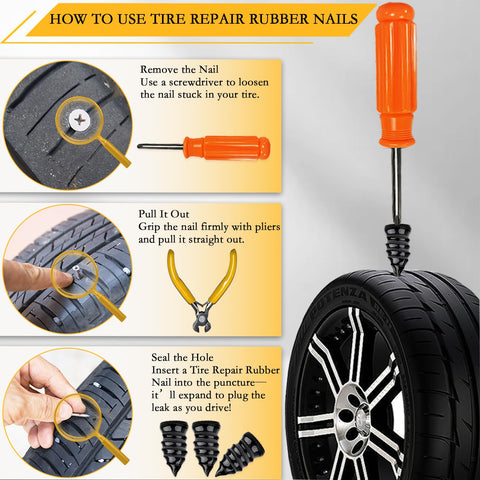 HOW TO USE TIRE REPAIR RUBBER NAILS

Remove the Nail
Use a screwdriver to loosen the nail stuck in your tire.

Pull It Out
Grip the nail firmly with pliers and pull it straight out.

Seal the Hole
Insert a Tire Repair Rubber Nail into the puncture— it’ll expand to plug the leak as you drive!

POTENZA