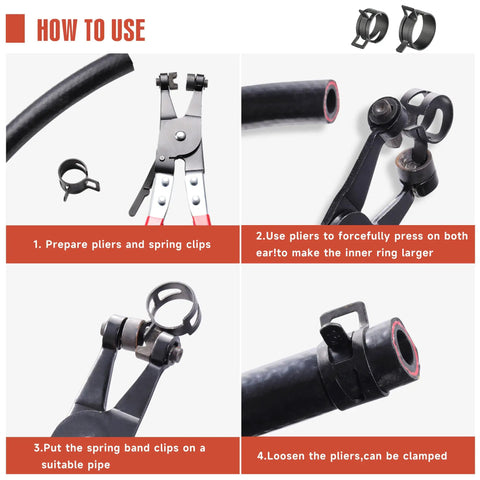 HOW TO USE

1. Prepare pliers and spring clips

2.Use pliers to forcefully press on both ear!to make the inner ring larger

3.Put the spring band clips on a suitable pipe

4.Loosen the pliers,can be clamped