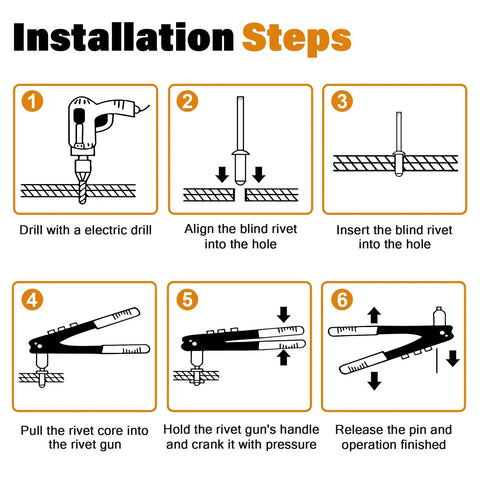 Installation Steps

1

Drill with a electric drill

2

Align the blind rivet into the hole

3

Insert the blind rivet into the hole

4

Pull the rivet core into the rivet gun

5

Hold the rivet gun's handle and crank it with pressure

6

Release the pin and operation finished