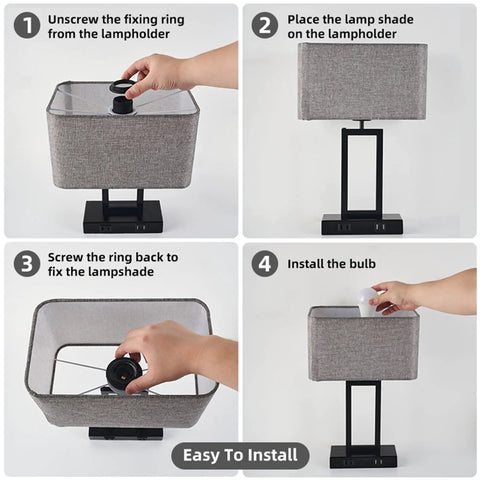 1 Unscrew the fixing ring from the lampholder

2 Place the lamp shade on the lampholder

3 Screw the ring back to fix the lampshade

4 Install the bulb

Easy To Install