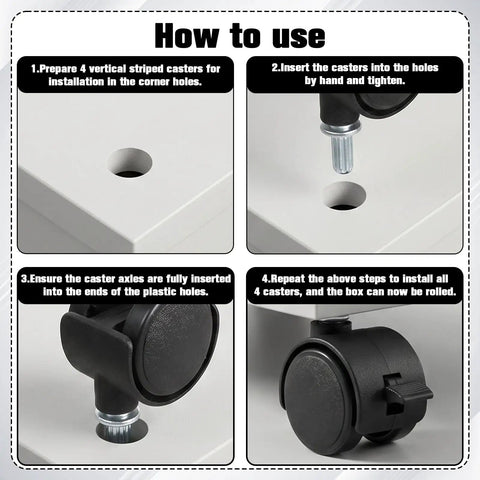 How to use

1.Prepare 4 vertical striped casters for installation in the corner holes.

2.Insert the casters into the holes by hand and tighten.

3.Ensure the caster axles are fully inserted into the ends of the plastic holes.

4.Repeat the above steps to install all 4 casters, and the box can now be rolled.