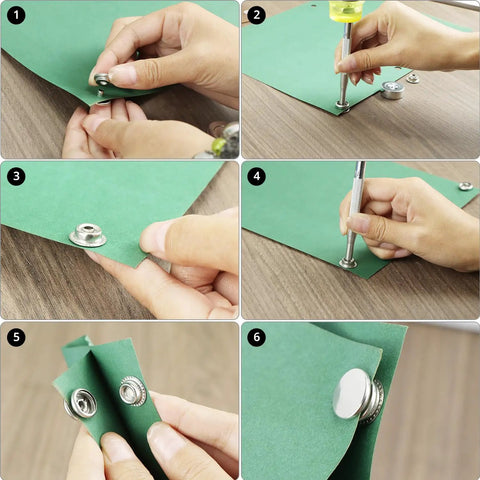 1

2

3

4

5

6