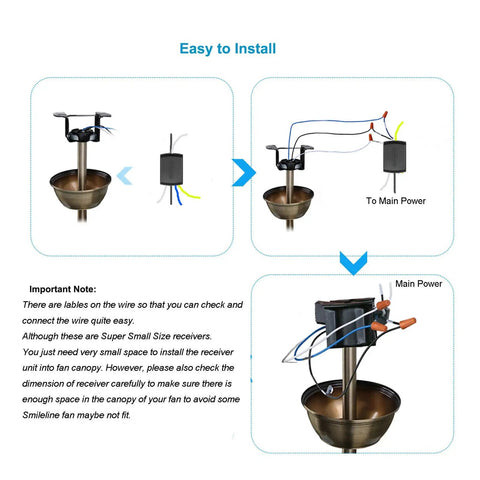 Easy to Install

To Main Power

Main Power

Important Note:

There are lables on the wire so that you can check and connect the wire quite easy.
Although these are Super Small Size receivers.
You just need very small space to install the receiver unit into fan canopy. However, please also check the dimension of receiver carefully to make sure there is enough space in the canopy of your fan to avoid some Smileline fan maybe not fit.