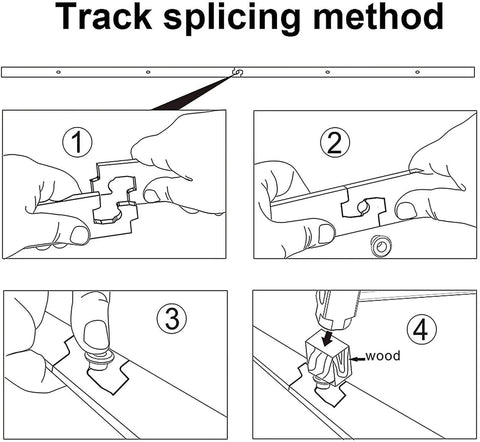 Track splicing method

1

2

3

4

wood