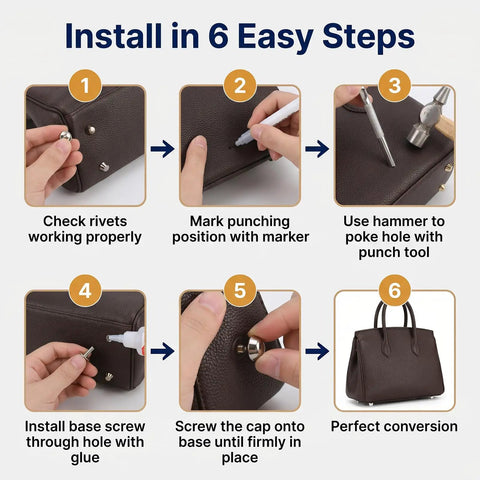 Install in 6 Easy Steps

1

Check rivets working properly

2

Mark punching position with marker

3

Use hammer to poke hole with punch tool

4

Install base screw through hole with glue

5

Screw the cap onto base until firmly in place

6

Perfect conversion