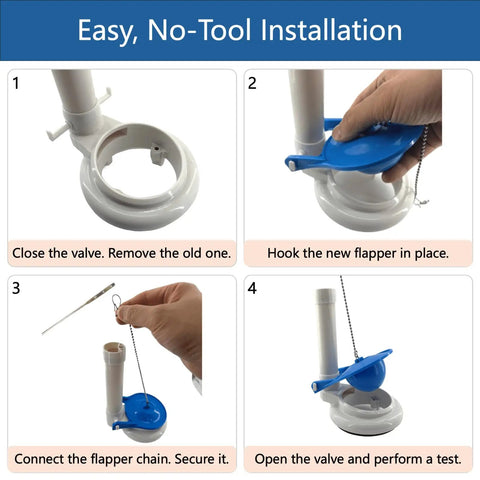 Easy, No-Tool Installation

1

Close the valve. Remove the old one.

2

Hook the new flapper in place.

3

Connect the flapper chain. Secure it.

4

Open the valve and perform a test.