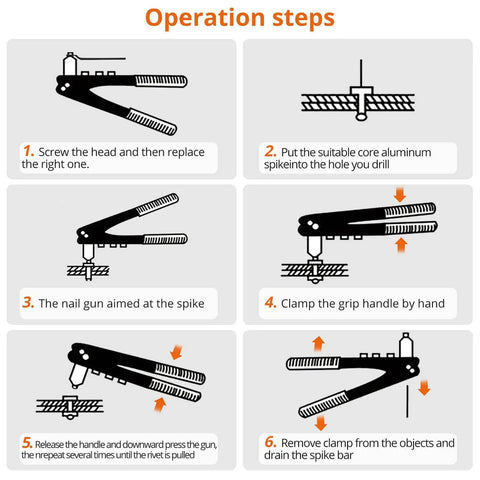 Operation steps

1. Screw the head and then replace the right one.

2. Put the suitable core aluminum spikeinto the hole you drill

3. The nail gun aimed at the spike

4. Clamp the grip handle by hand

5. Release the handle and downward press the gun, the nrepeat several times until the rivet is pulled

6. Remove clamp from the objects and drain the spike bar