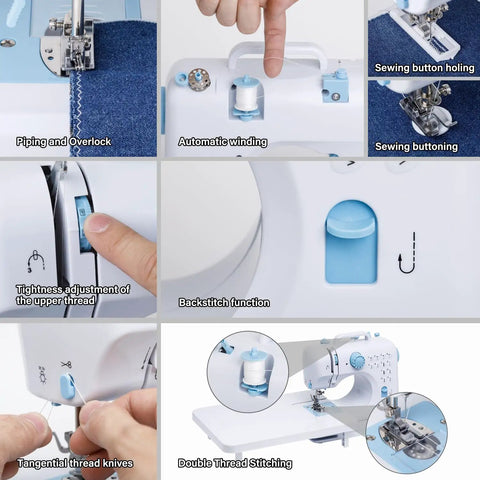 Piping and Overlock

Automatic winding

Sewing button holing

Sewing buttoning

3

Tightness adjustment of the upper thread

Backstitch function

Tangential thread knives

Double Thread Stitching