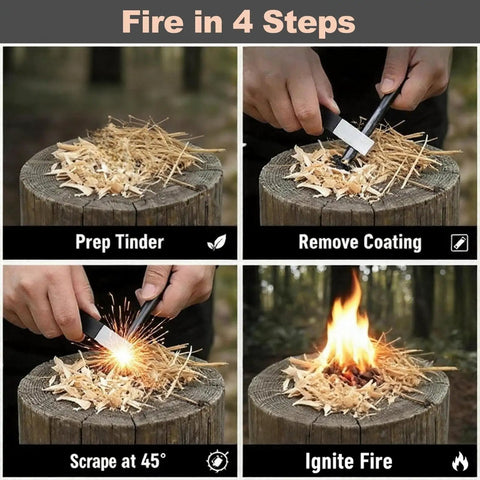 Fire in 4 Steps

Prep Tinder

Remove Coating

Scrape at 45°

Ignite Fire