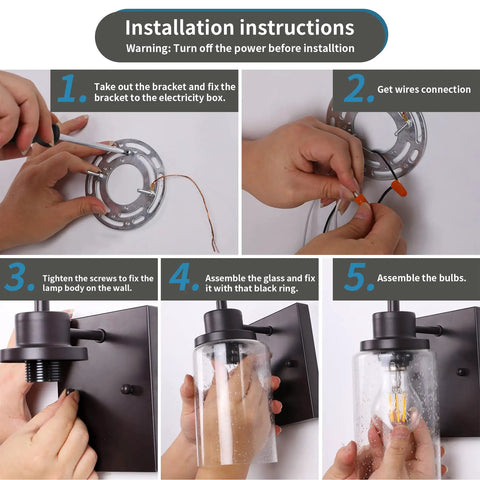 Installation instructions
Warning: Turn off the power before installtion

1. Take out the bracket and fix the bracket to the electricity box.

2. Get wires connection

3. Tighten the screws to fix the lamp body on the wall.

4. Assemble the glass and fix it with that black ring.

5. Assemble the bulbs.