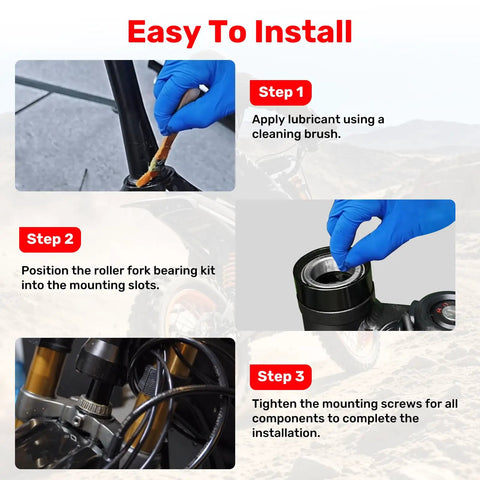 Easy To Install

Step 1

Apply lubricant using a cleaning brush.

Step 2

Position the roller fork bearing kit into the mounting slots.

Step 3

Tighten the mounting screws for all components to complete the installation.