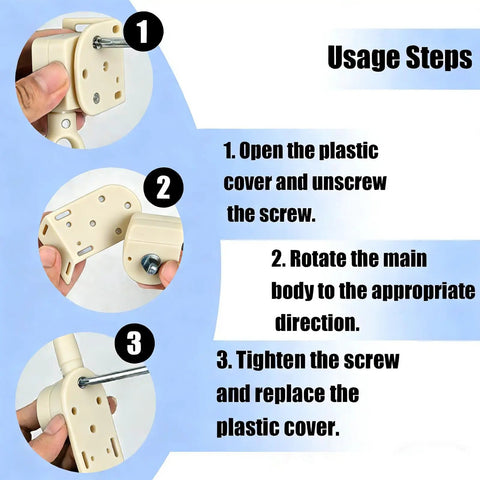 1

Usage Steps

1. Open the plastic cover and unscrew the screw.

2

2. Rotate the main body to the appropriate direction.

3

3. Tighten the screw and replace the plastic cover.