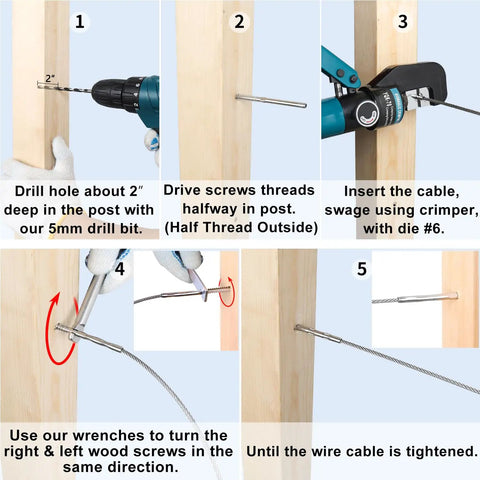 1

2″

Drill hole about 2″ deep in the post with our 5mm drill bit.

2

Drive screws threads halfway in post. (Half Thread Outside)

3

Insert the cable, swage using crimper, with die #6.

4

Use our wrenches to turn the right & left wood screws in the same direction.

5

Until the wire cable is tightened.