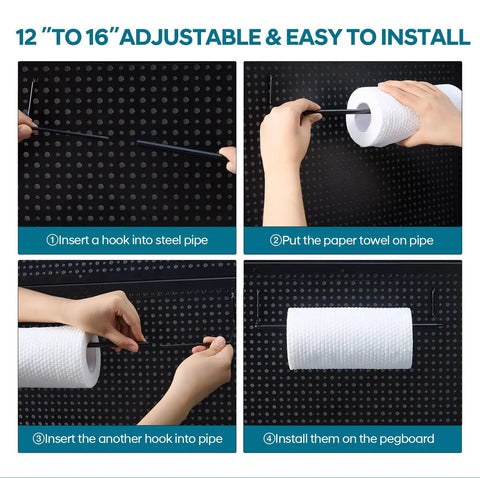 12 "TO 16"ADJUSTABLE & EASY TO INSTALL

①Insert a hook into steel pipe

②Put the paper towel on pipe

③Insert the another hook into pipe

④Install them on the pegboard