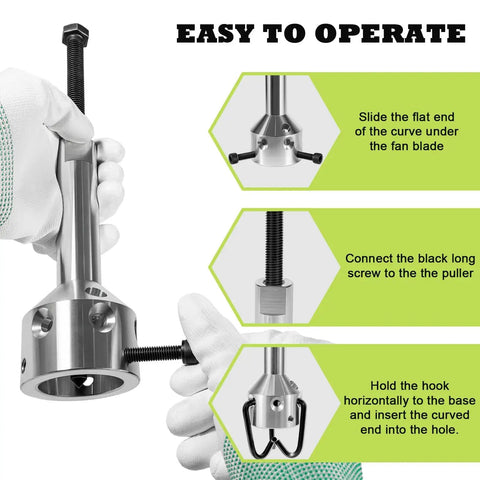 EASY TO OPERATE

Slide the flat end of the curve under the fan blade

Connect the black long screw to the the puller

Hold the hook horizontally to the base and insert the curved end into the hole.