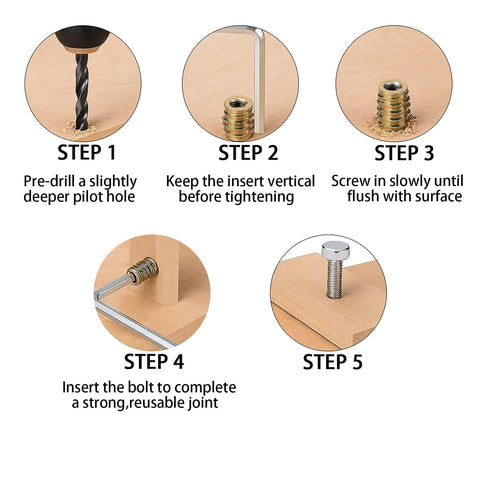 STEP 1

Pre-drill a slightly deeper pilot hole

STEP 2

Keep the insert vertical before tightening

STEP 3

Screw in slowly until flush with surface

STEP 4

Insert the bolt to complete a strong,reusable joint

STEP 5