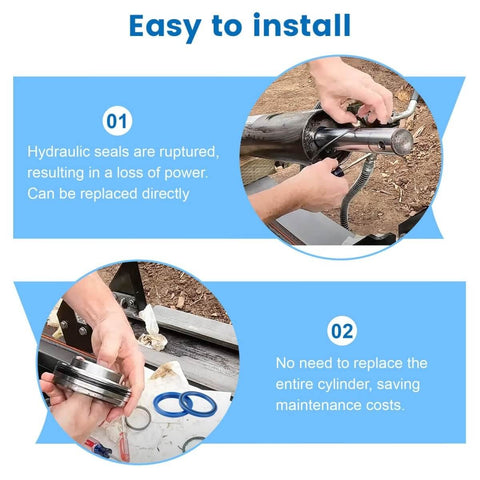 Easy to install

01

Hydraulic seals are ruptured, resulting in a loss of power. Can be replaced directly

02

No need to replace the entire cylinder, saving maintenance costs.