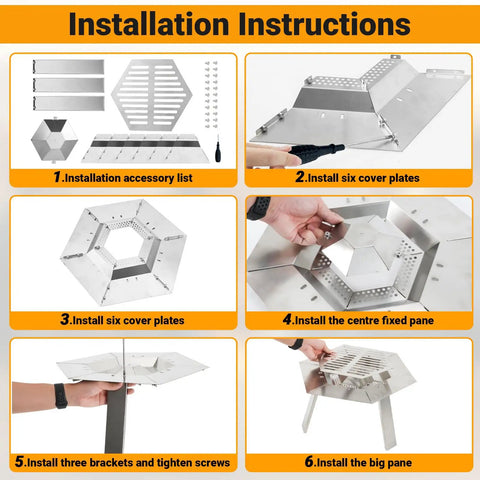 Installation Instructions

1.Installation accessory list

2.Install six cover plates

3.Install six cover plates

4.Install the centre fixed pane

5.Install three brackets and tighten screws

6.Install the big pane