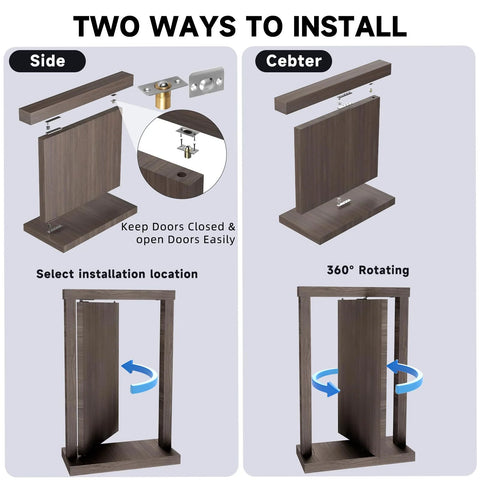 TWO WAYS TO INSTALL

Side

Keep Doors Closed & open Doors Easily

Select installation location

Cebter

360° Rotating