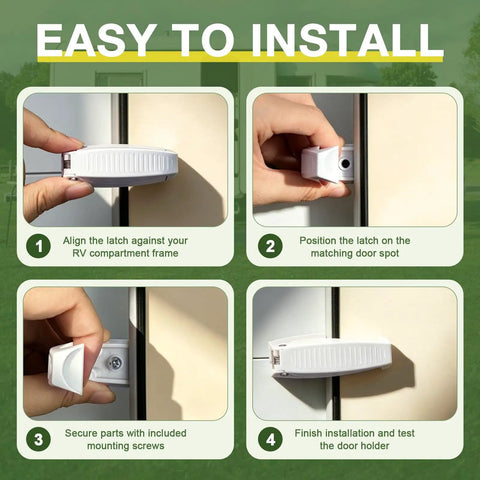 EASY TO INSTALL

1 Align the latch against your RV compartment frame

2 Position the latch on the matching door spot

3 Secure parts with included mounting screws

4 Finish installation and test the door holder