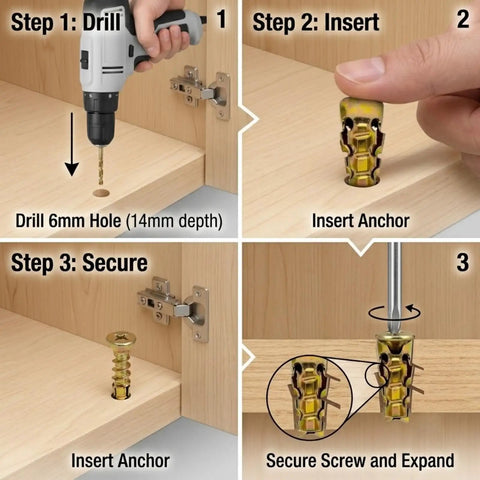 Step 1: Drill

1

Drill 6mm Hole (14mm depth)

Step 2: Insert

2

Insert Anchor

Step 3: Secure

Insert Anchor

3

Secure Screw and Expand