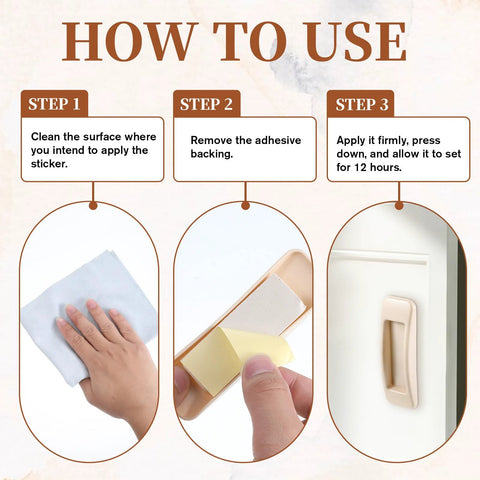 HOW TO USE

STEP 1

Clean the surface where you intend to apply the sticker.

STEP 2

Remove the adhesive backing.

STEP 3

Apply it firmly, press down, and allow it to set for 12 hours.