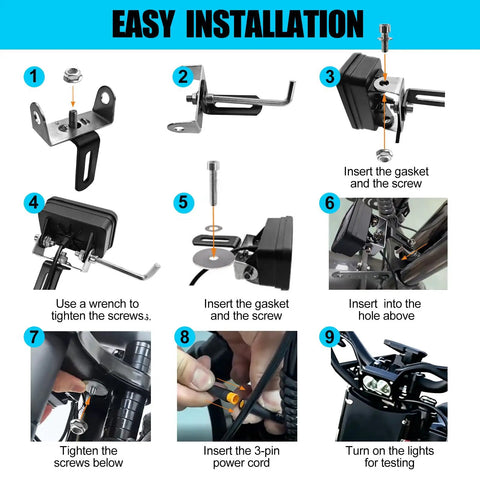 EASY INSTALLATION

1

2

3

Insert the gasket and the screw

4

Use a wrench to tighten the screws.

5

Insert the gasket and the screw

6

Insert into the hole above

7

Tighten the screws below

8

Insert the 3-pin power cord

9

Turn on the lights for testing