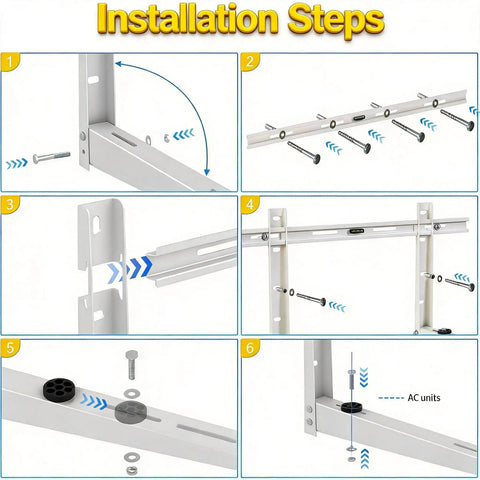 Installation Steps

1

2

3

4

5

6

AC units