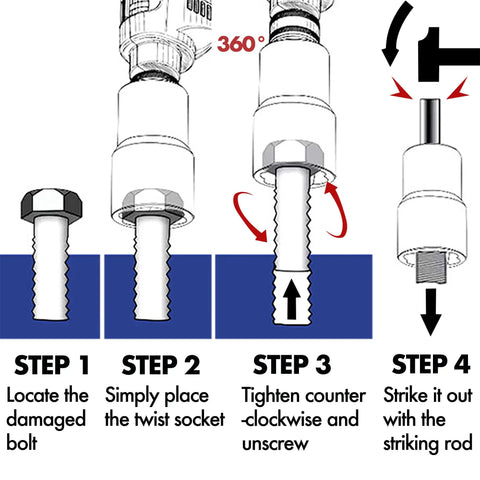 360°

STEP 1
Locate the damaged bolt

STEP 2
Simply place the twist socket

STEP 3
Tighten counter -clockwise and unscrew

STEP 4
Strike it out with the striking rod