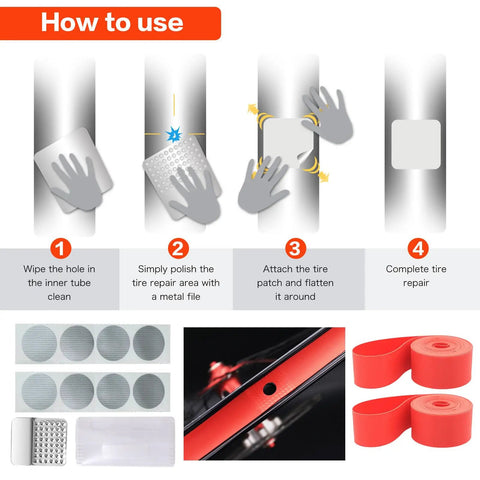 How to use

1
Wipe the hole in the inner tube clean

2
Simply polish the tire repair area with a metal file

3
Attach the tire patch and flatten it around

4
Complete tire repair