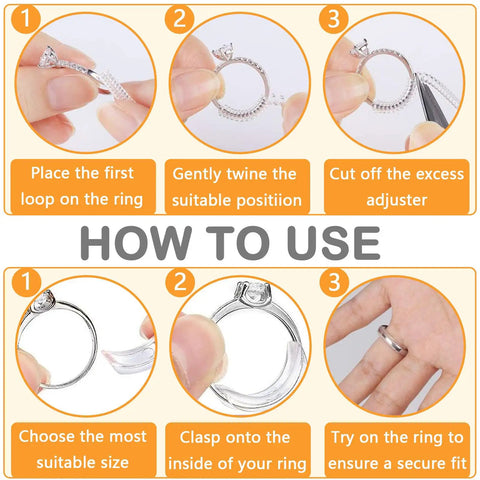 1

Place the first loop on the ring

2

Gently twine the suitable positiion

3

Cut off the excess adjuster

HOW TO USE

1

Choose the most suitable size

2

Clasp onto the inside of your ring

3

Try on the ring to ensure a secure fit