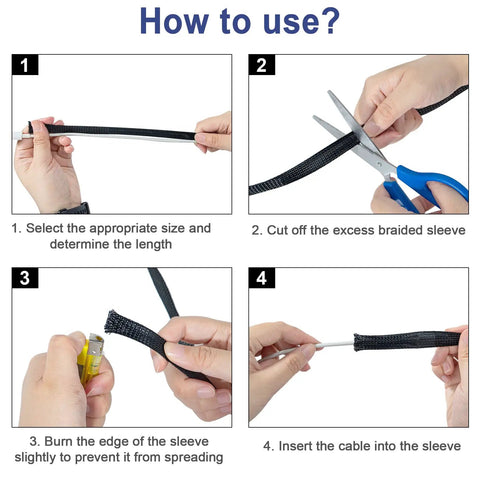 How to use?

1

1. Select the appropriate size and determine the length

2

2. Cut off the excess braided sleeve

3

3. Burn the edge of the sleeve slightly to prevent it from spreading

4

4. Insert the cable into the sleeve