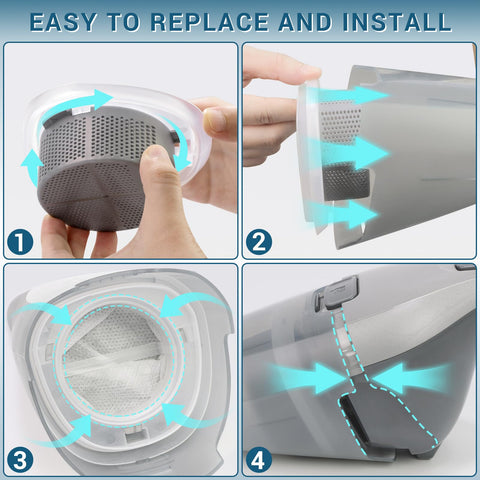 EASY TO REPLACE AND INSTALL

1

2

3

4