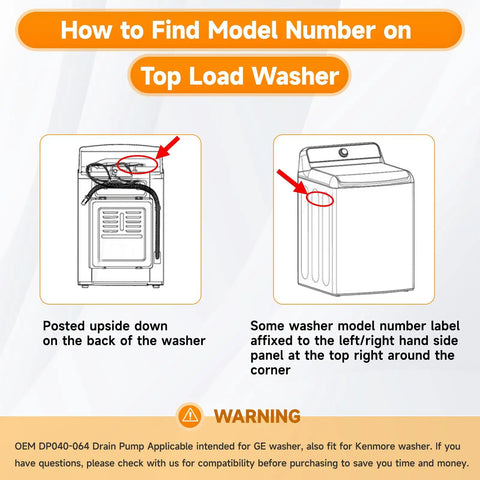 How to Find Model Number on

Top Load Washer

Posted upside down on the back of the washer

Some washer model number label affixed to the left/right hand side panel at the top right around the corner

WARNING

OEM DP040-064 Drain Pump Applicable intended for GE washer, also fit for Kenmore washer. If you have questions, please check with us for compatibility before purchasing to save you time and money.