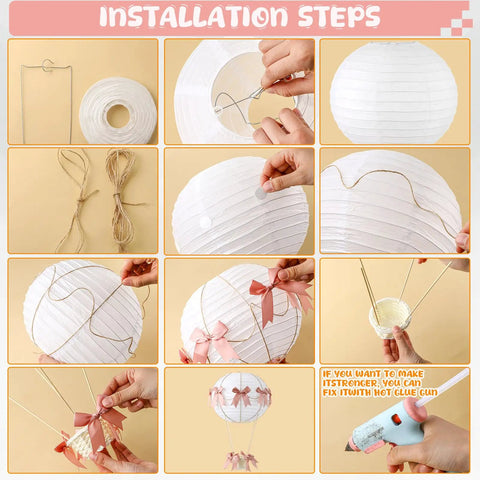 INSTALLATION STEPS

IF YOU WANT TO MAKE ITSTRONGER, YOU CAN FIX ITWITH HOT GLUE GUN